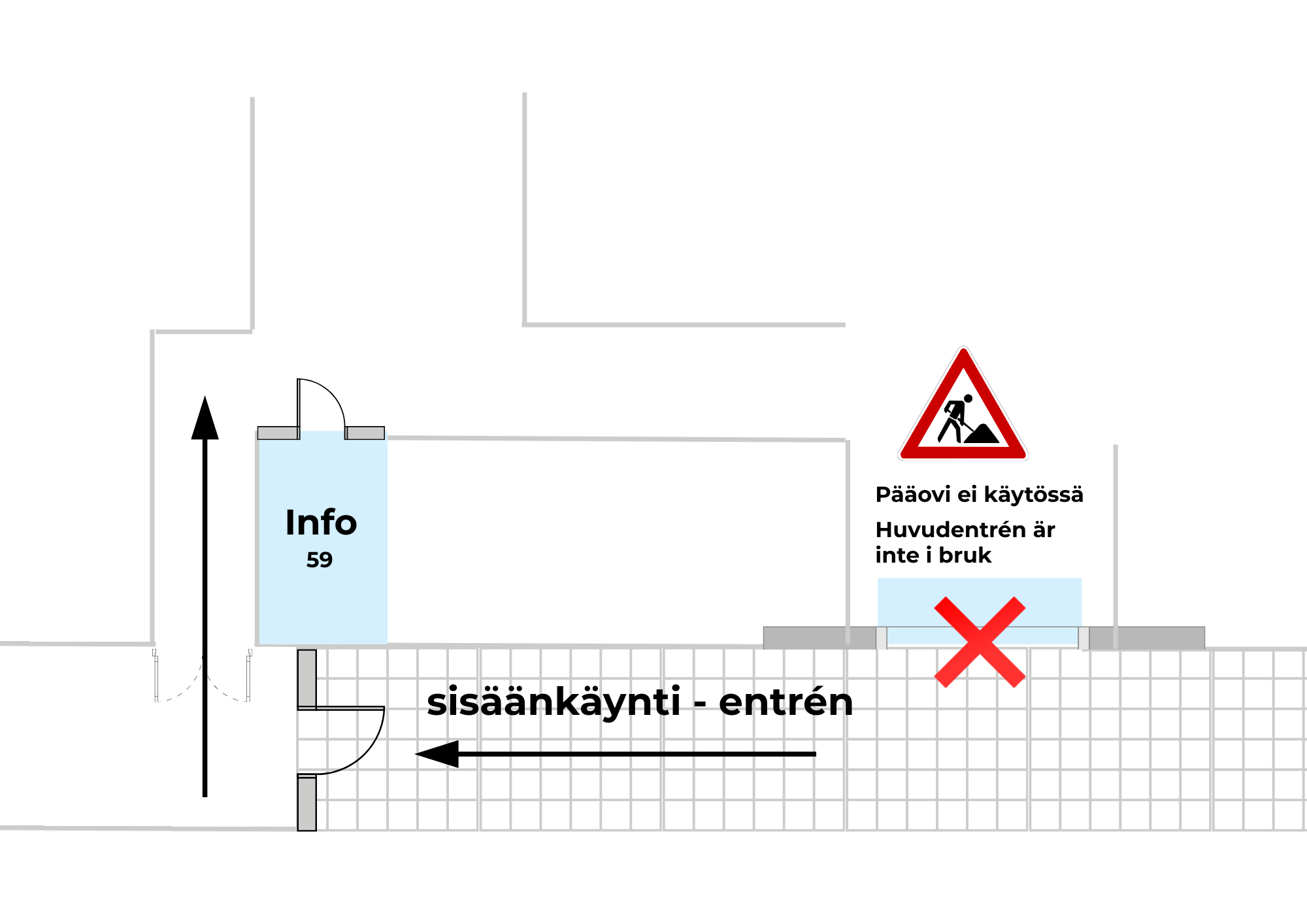 Info
59

Pääovi ei käytössä

Huvudentrén är inte i bruk

sisäänkäynti - entrén